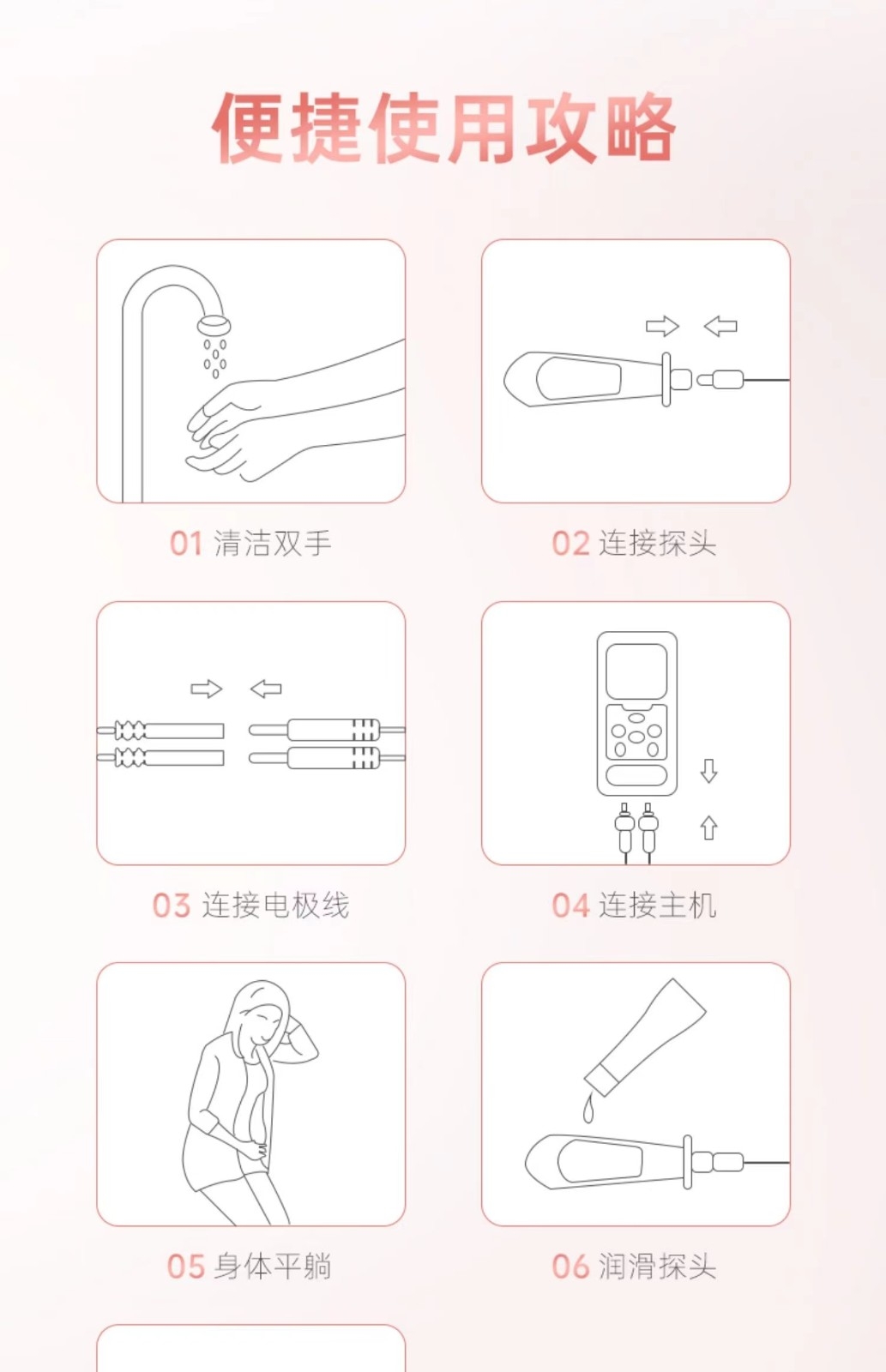 便捷使用攻略

01 清洁双手

02 连接探头

03 连接电极线

04 连接主机

05 身体平躺

06 润滑探头